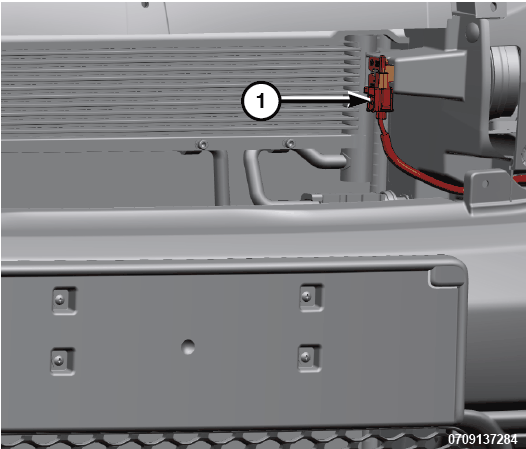 1

0709137284