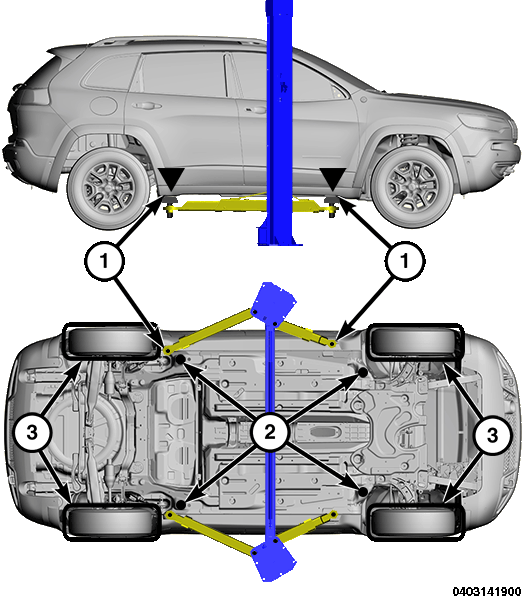 1
1
3
2
3
0403141900