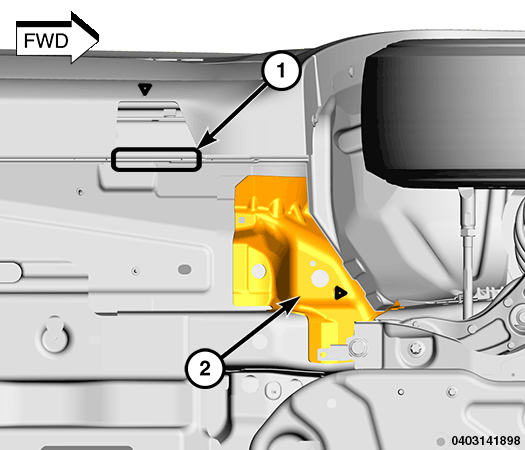 FWD

1

2

0403141898