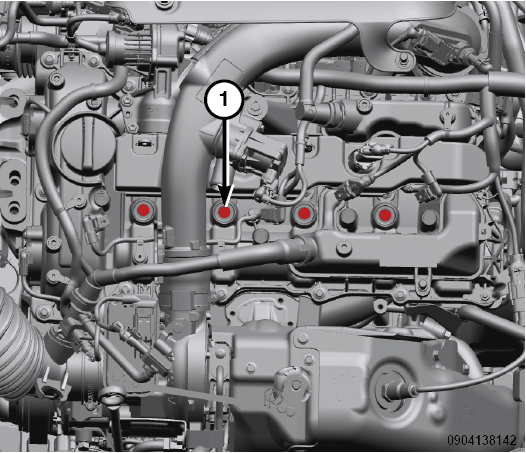 1

0904138142