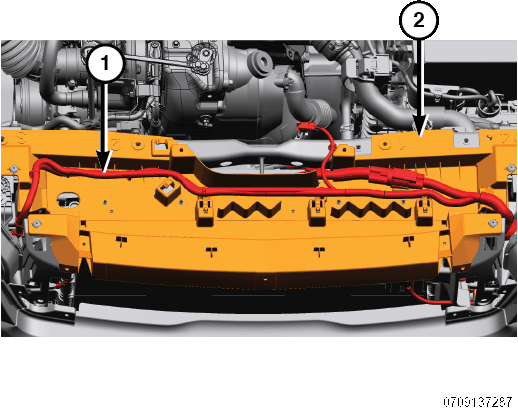 1
2
0709137287