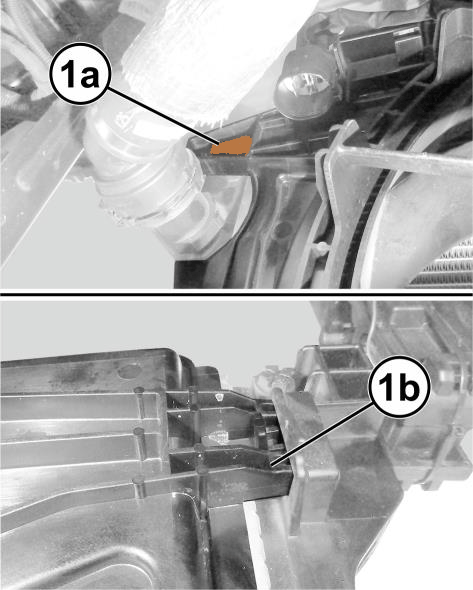 1a

1b