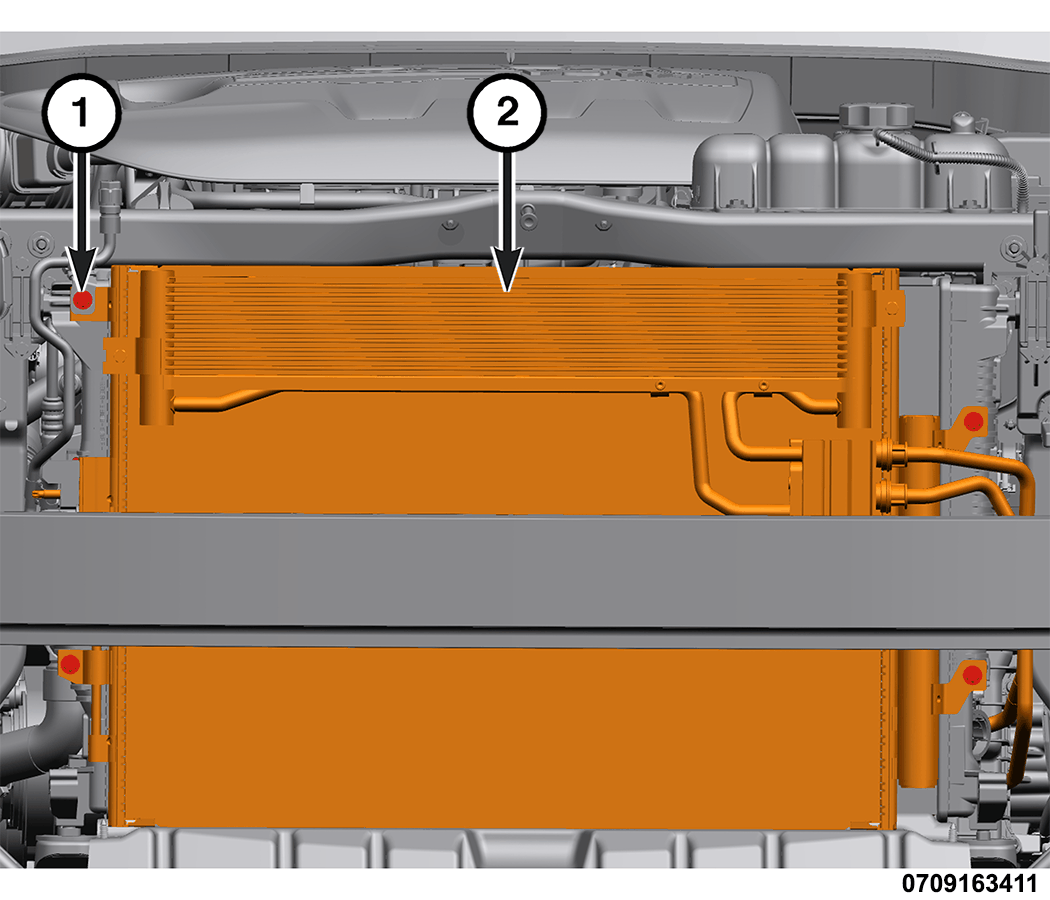 1
2
0709163411