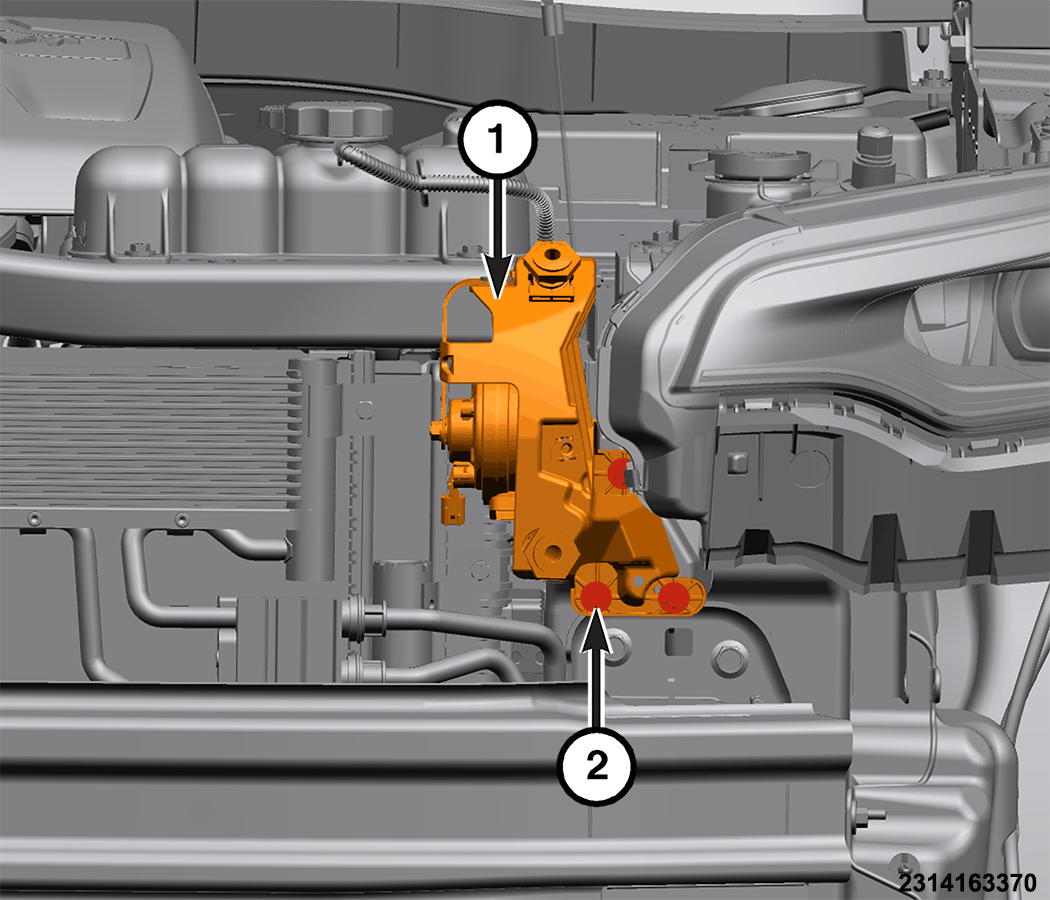 1

2

2314163370