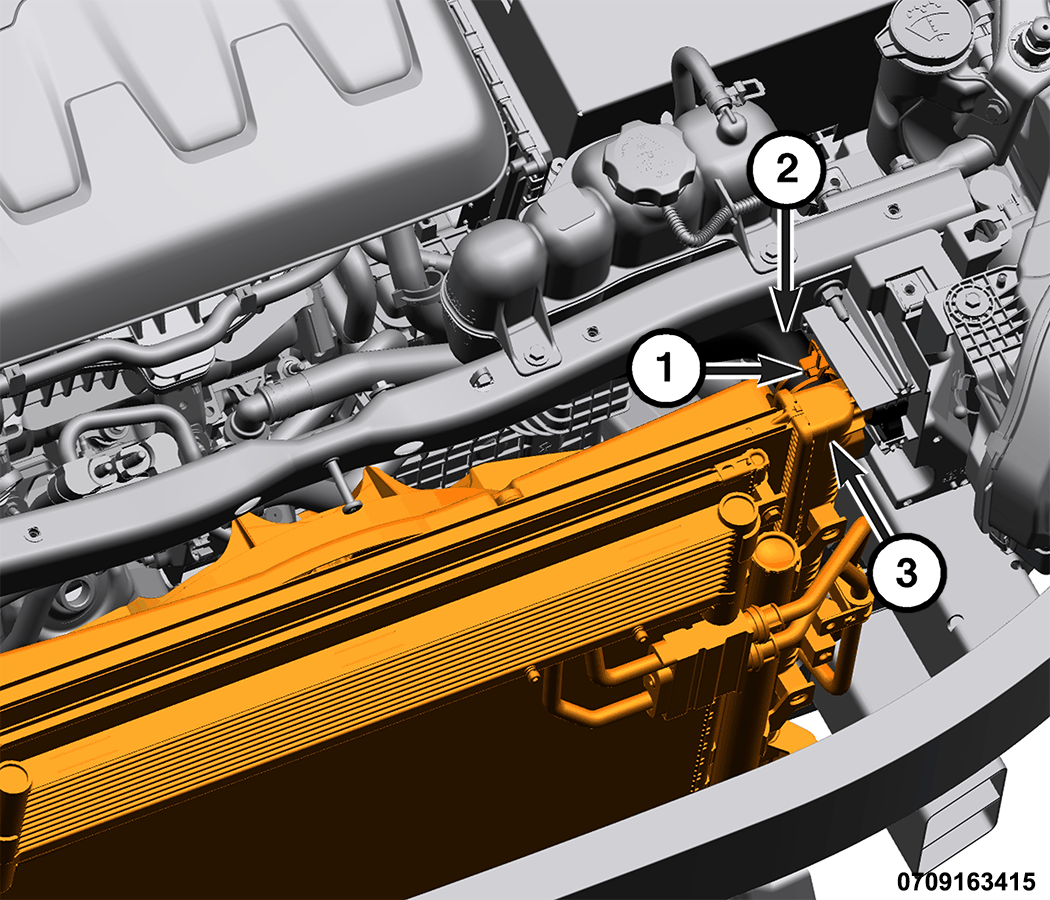 2
1
3
0709163415