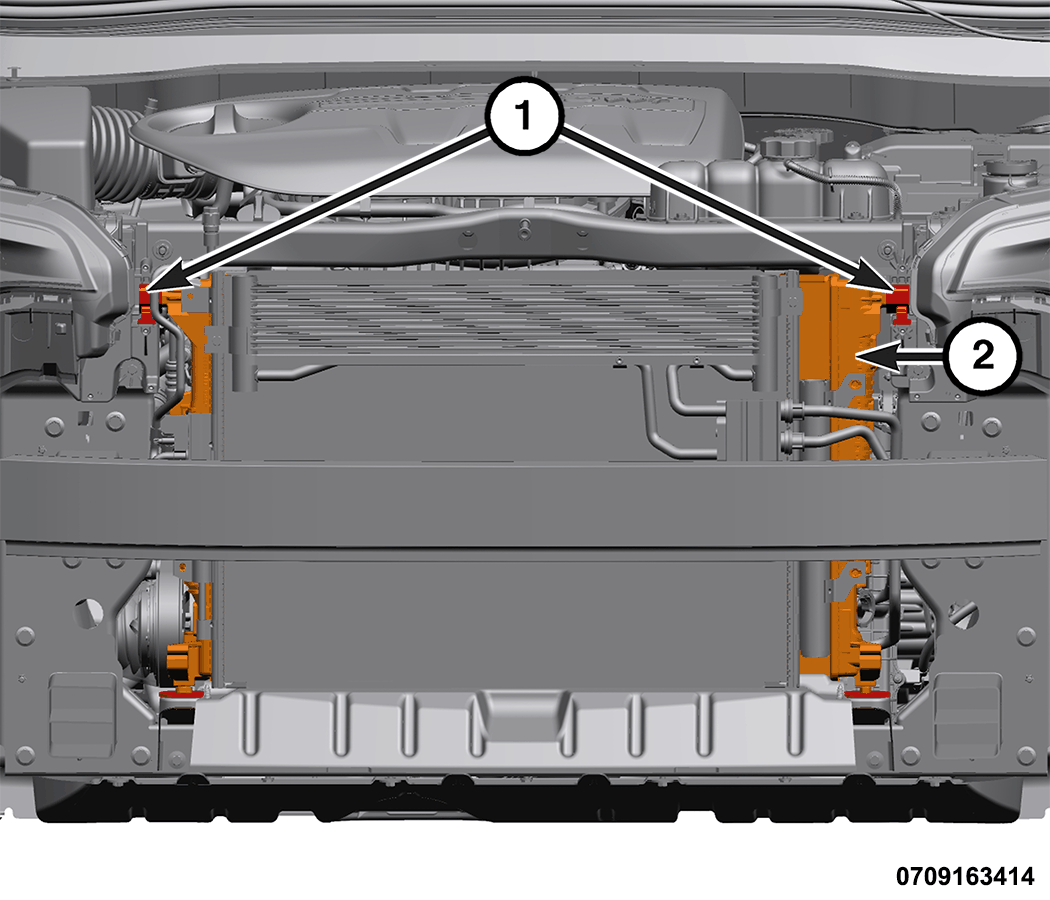 1
2
0709163414