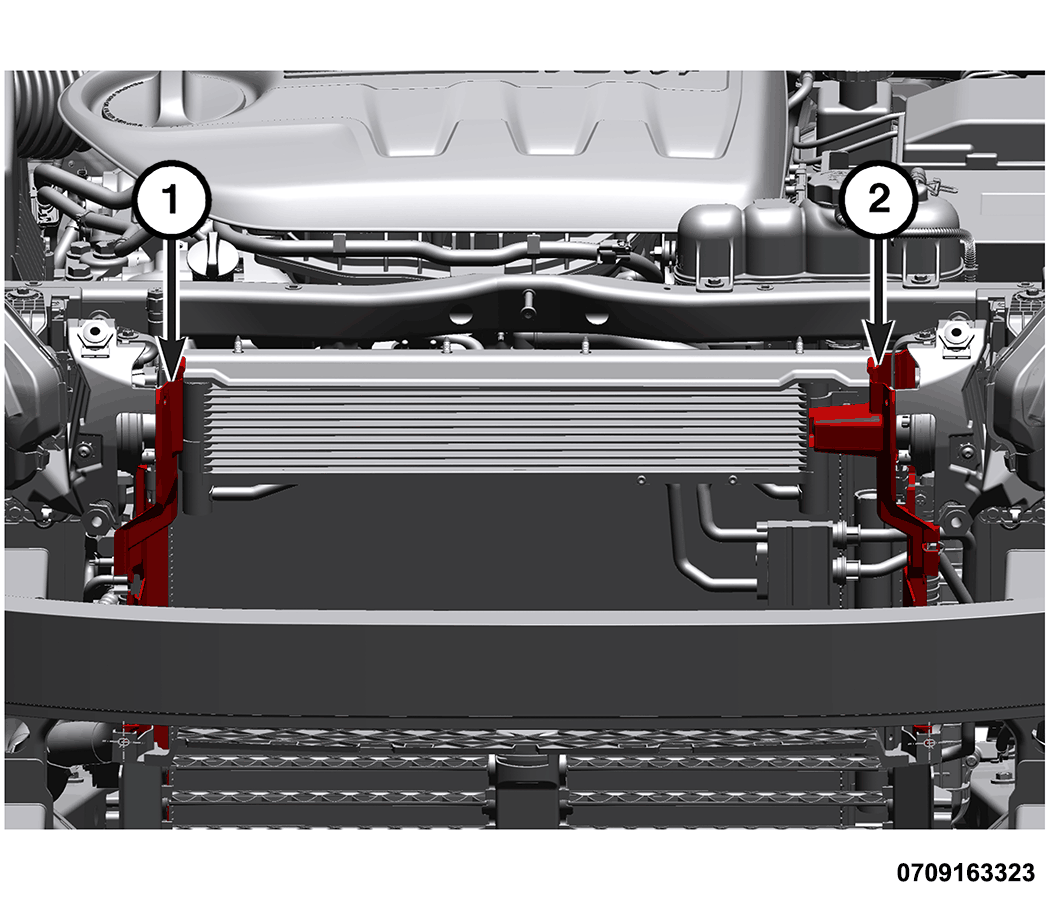 1
2
0709163323