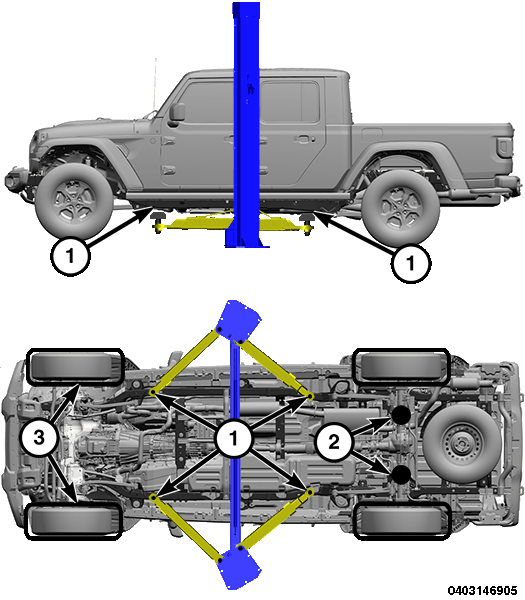 1
1
3
1
2
0403146905