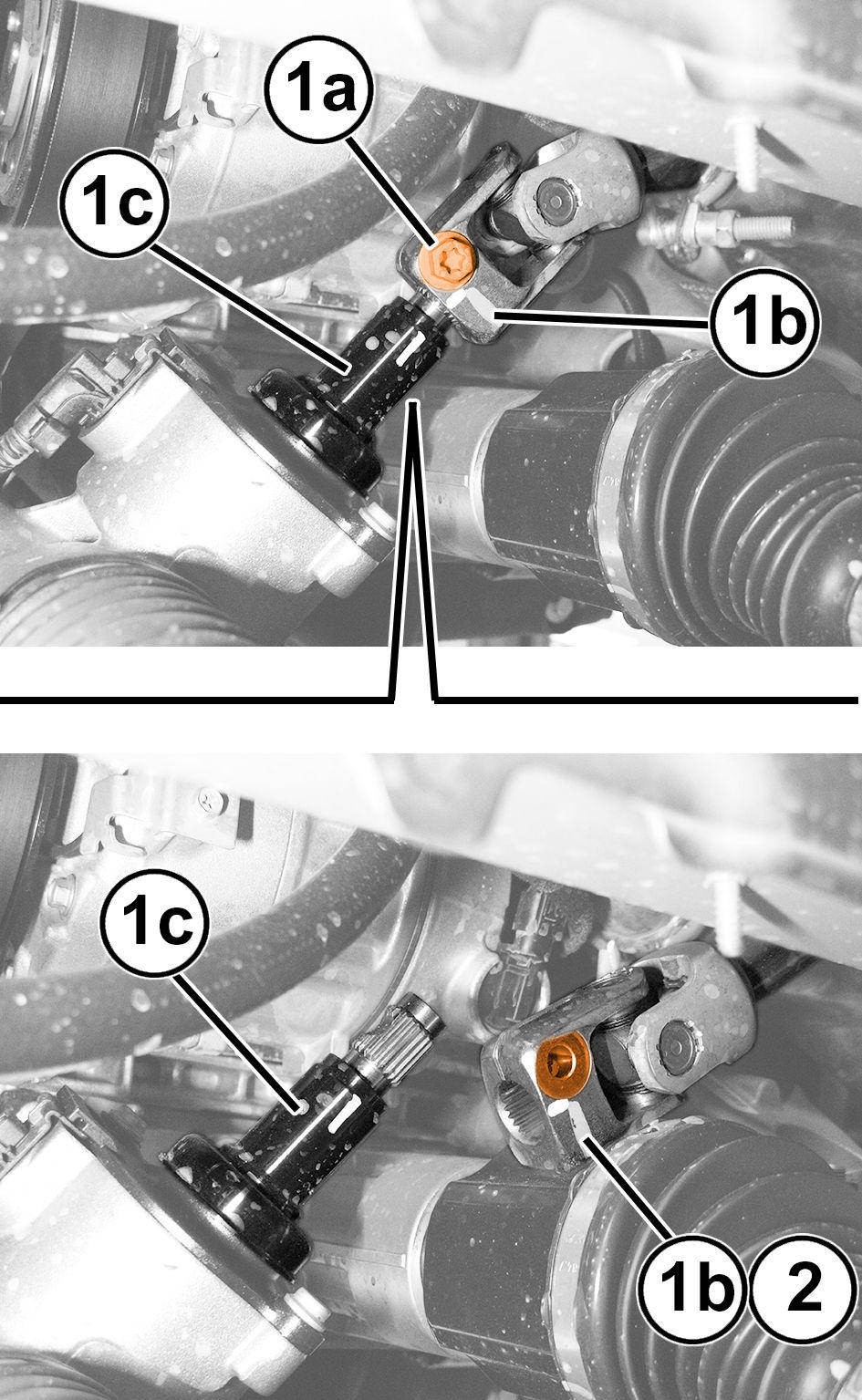 1a
1c
1b
1c
1b
2