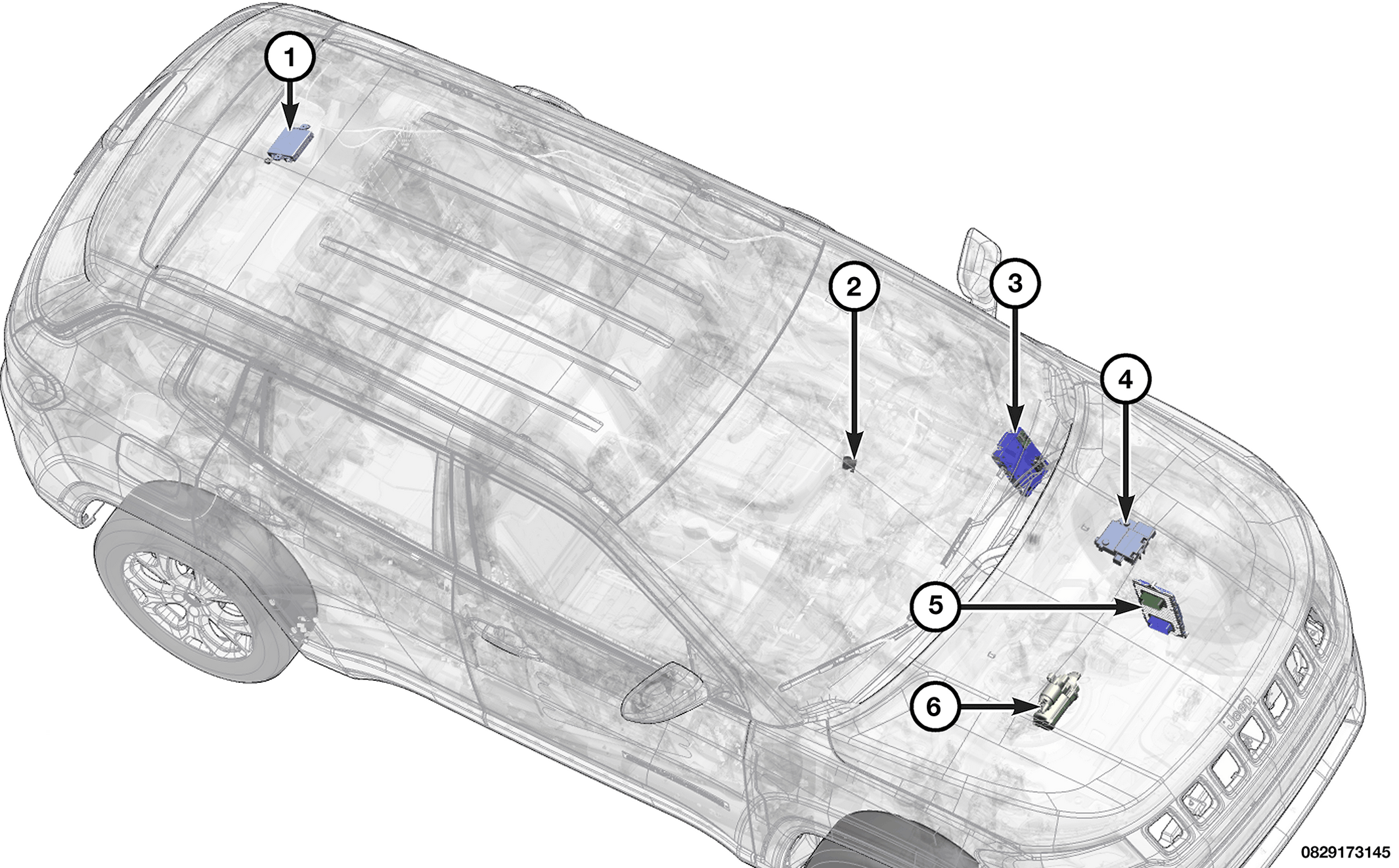 1
2
3
4
5
6
Jeep
0829173145