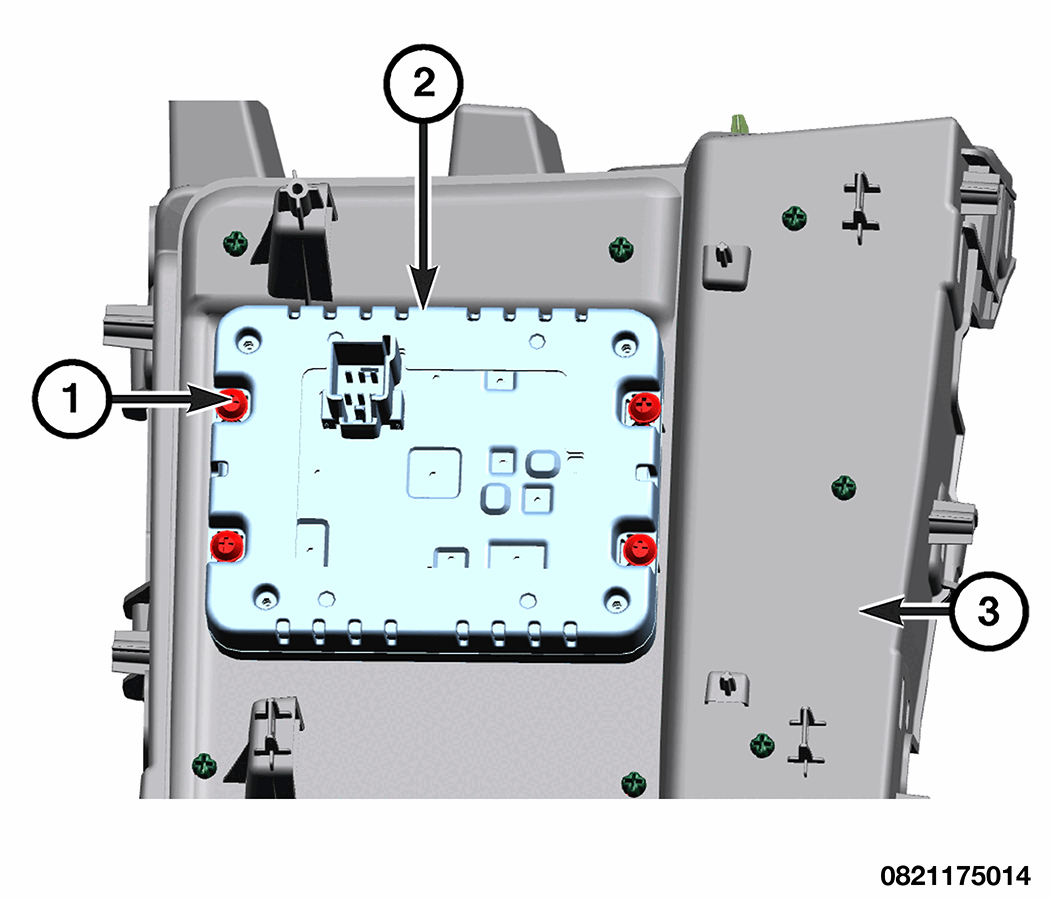 2
1
3
0821175014