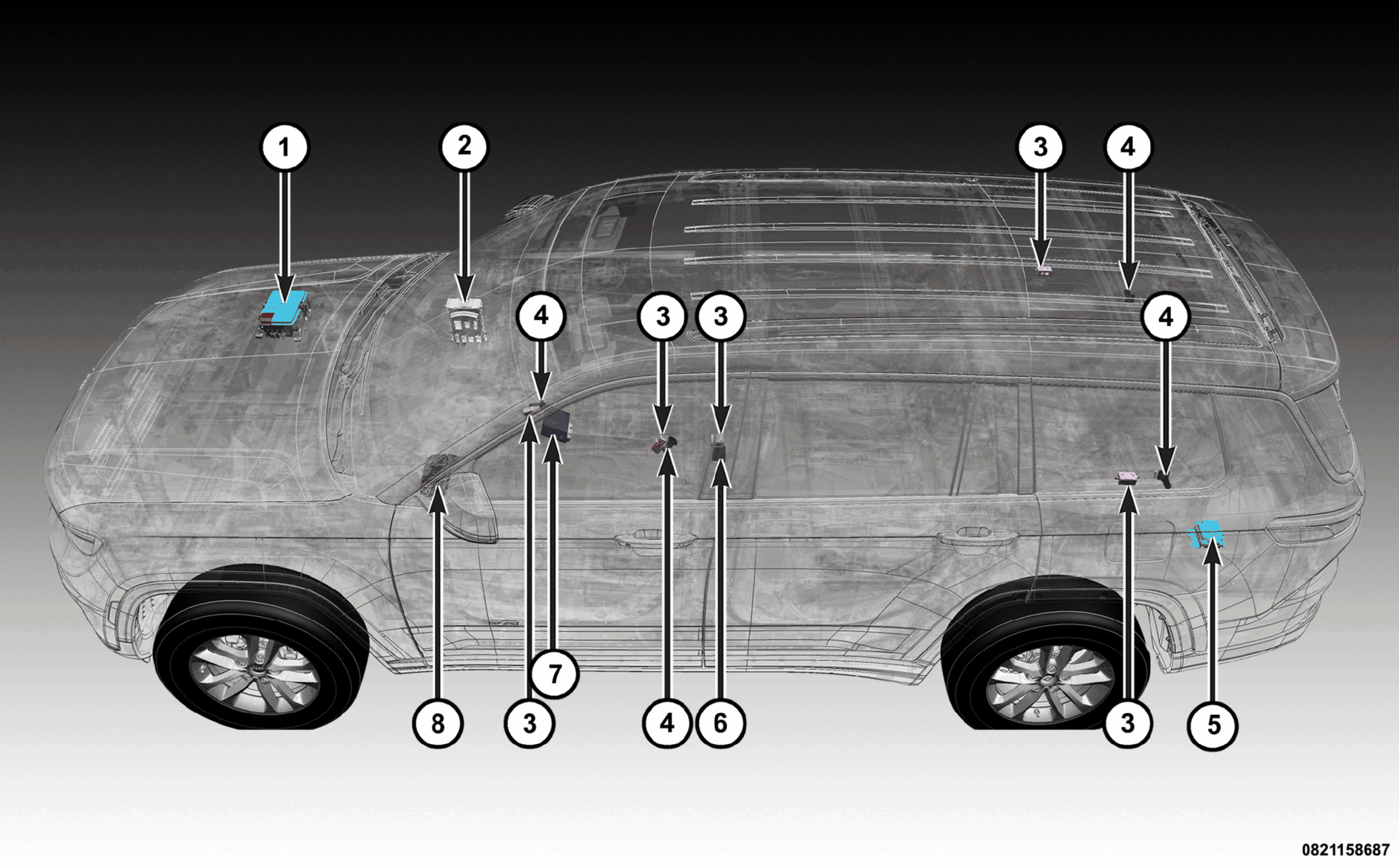 1
2
3
4
4
3
3
4
7
8
3
4
6
3
5
0821158687