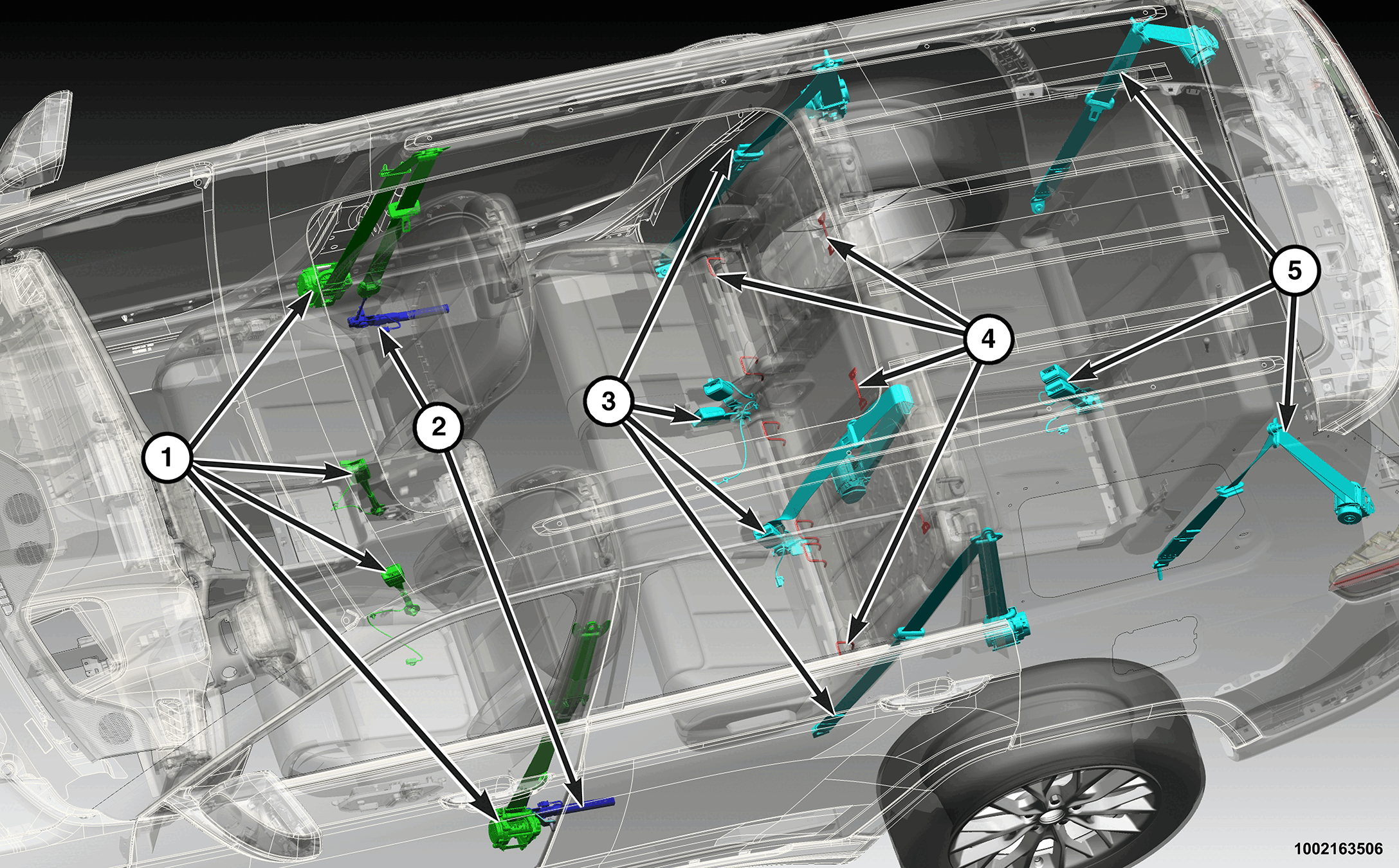 1
2
3
4
5
1002163506