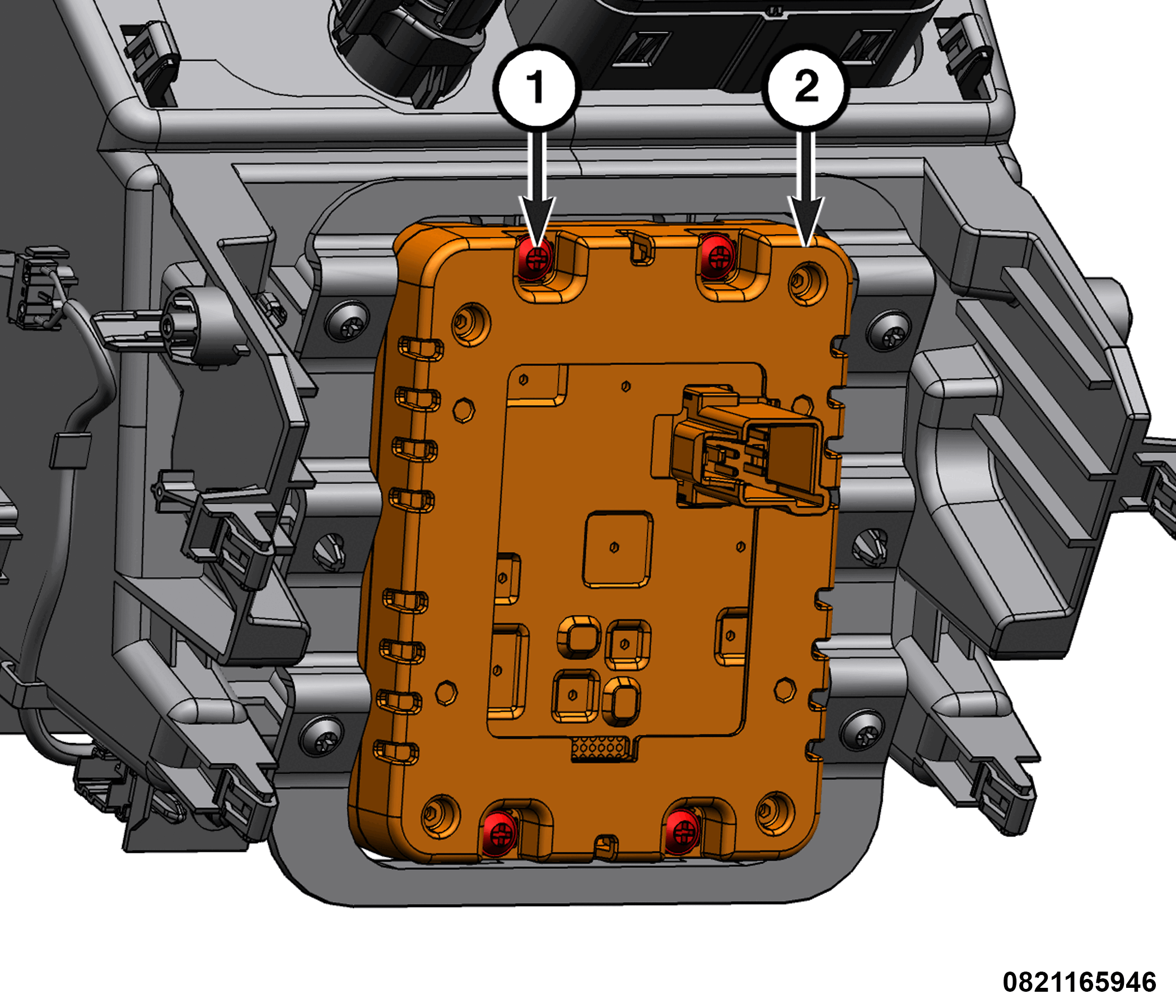 1

2

0821165946