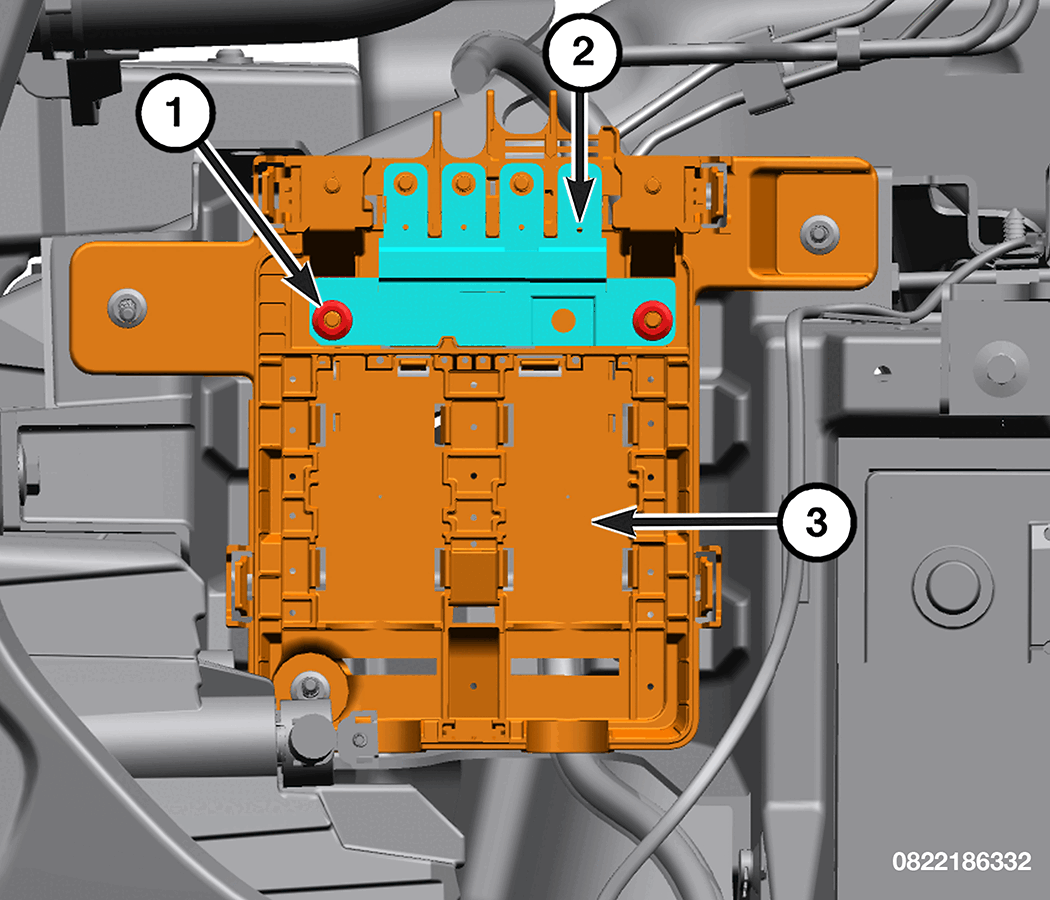 1
2
3
0822186332