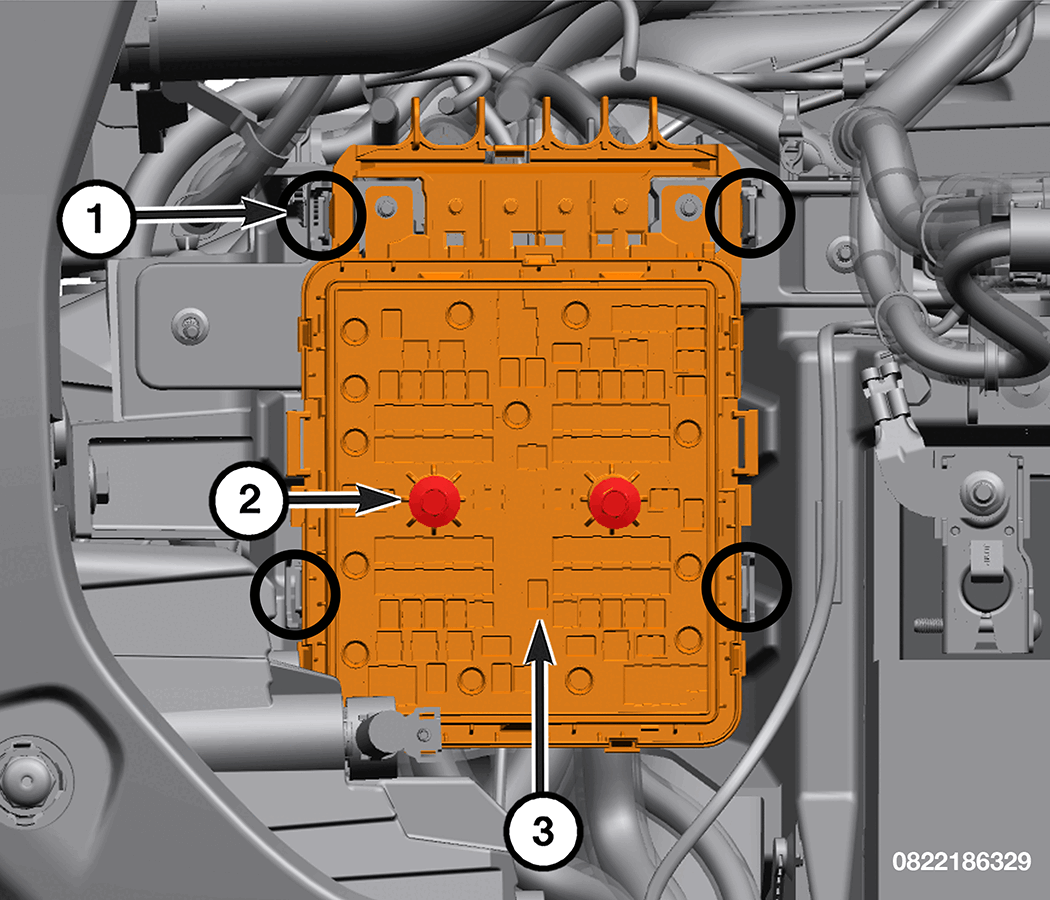 1
2
3
0822186329