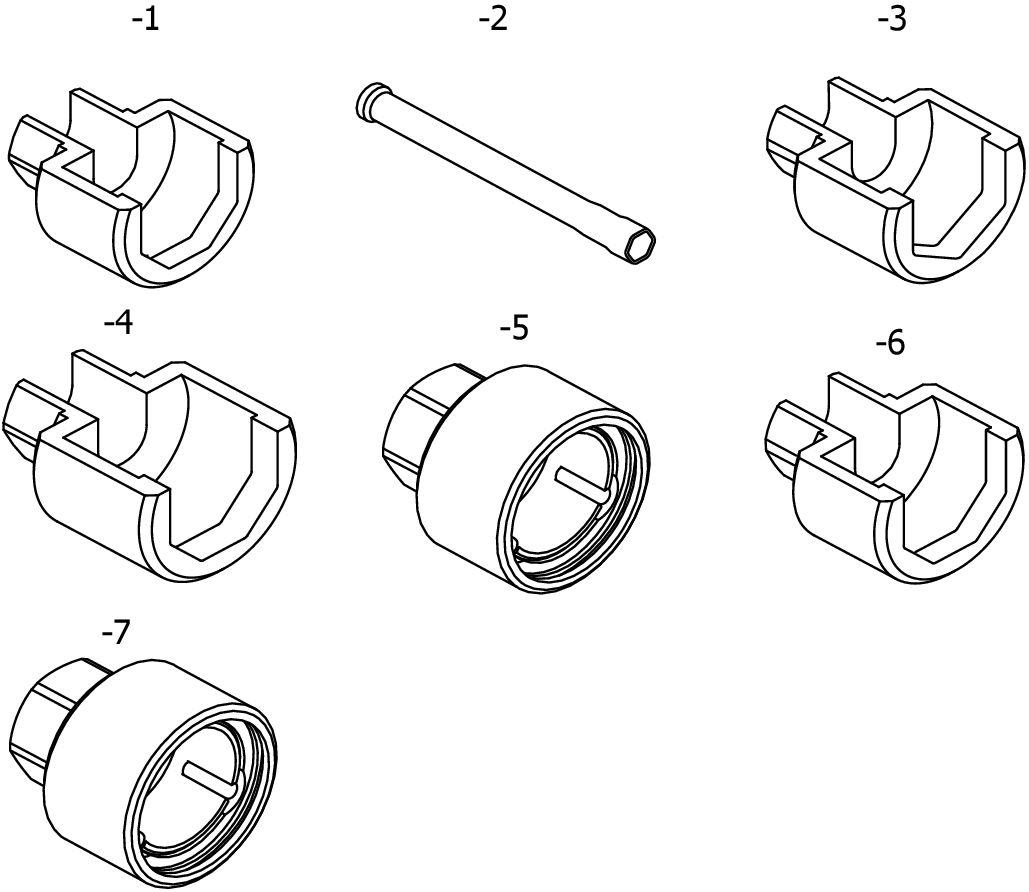 -1

-2

-3

-4

-5

-6

-7