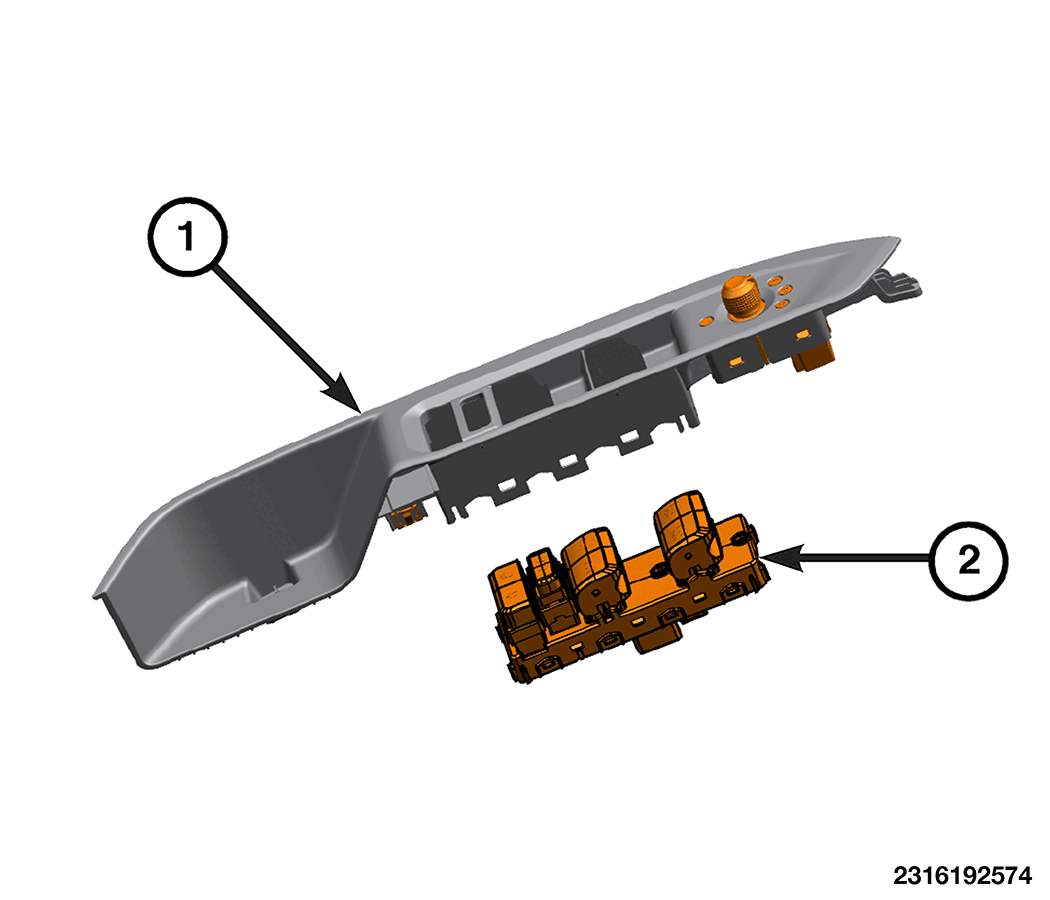 1

2

2316192574