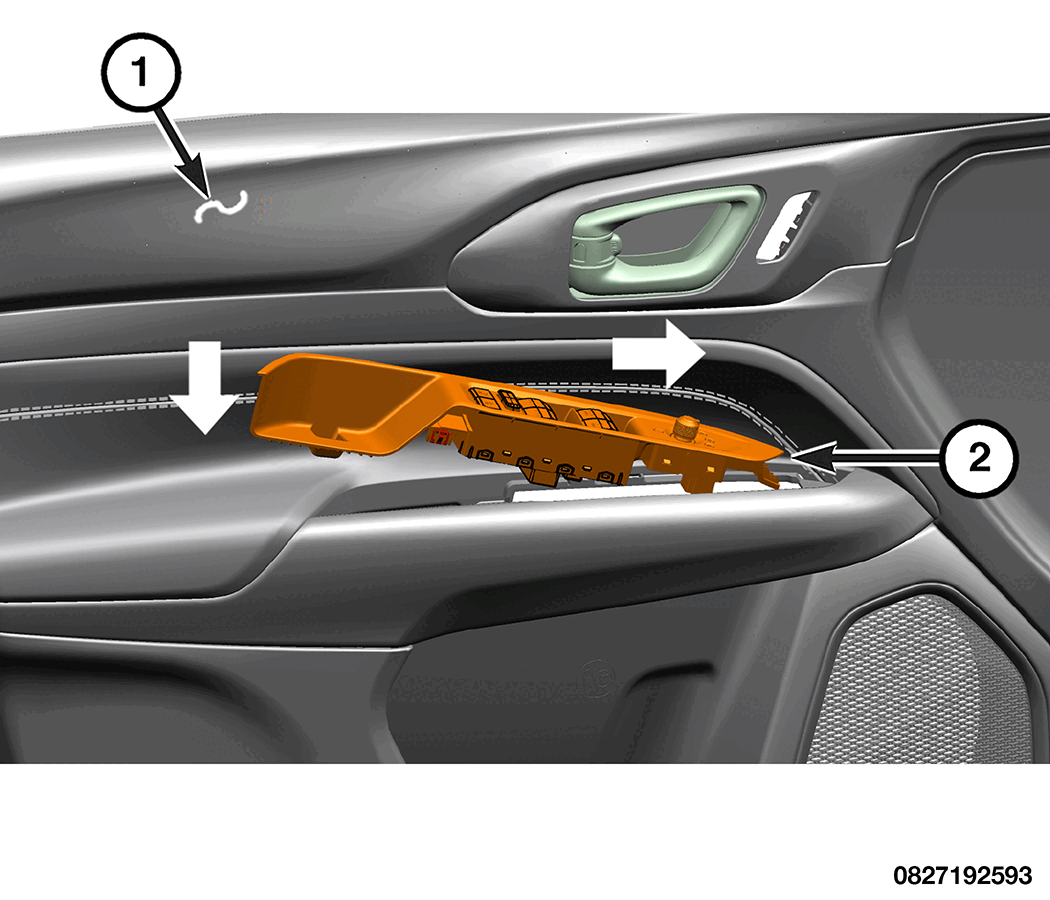 1

2

0827192593