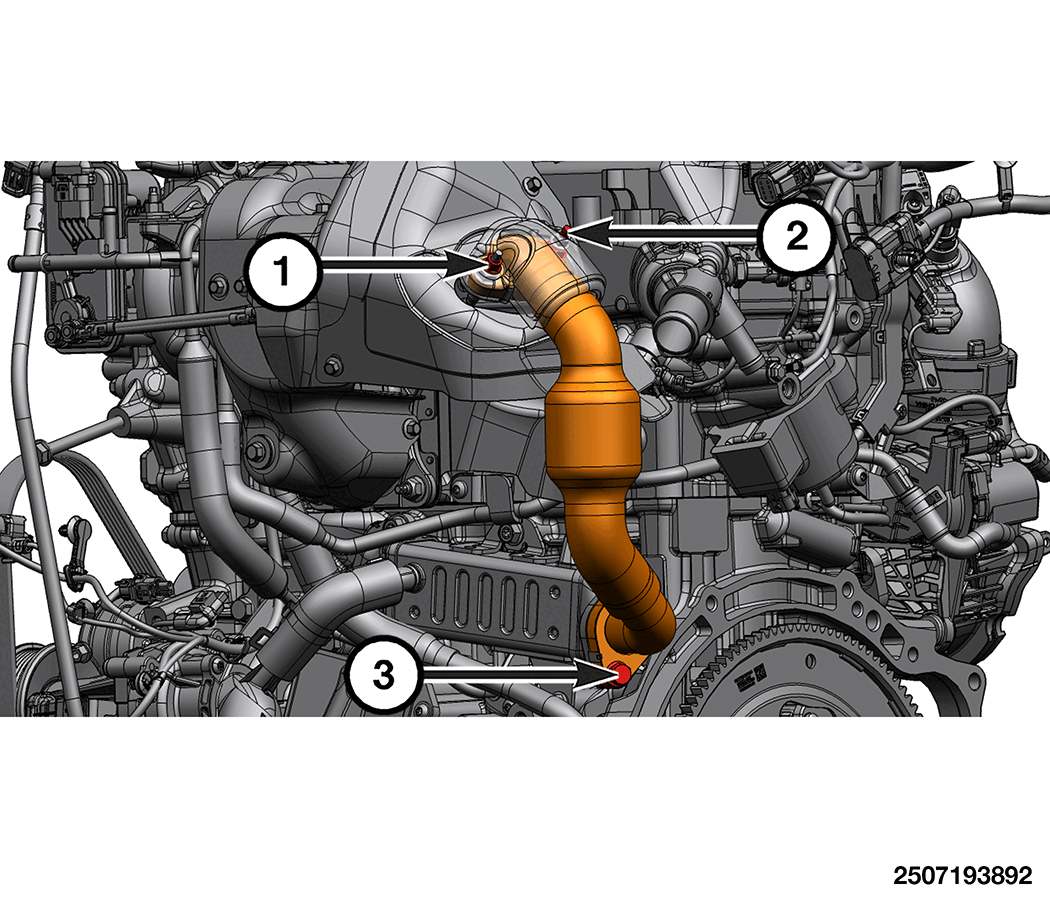 1
2
3
2507193892