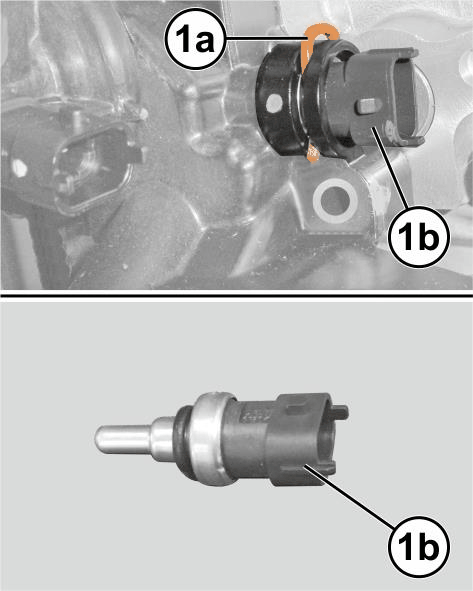 1a

1b

1b