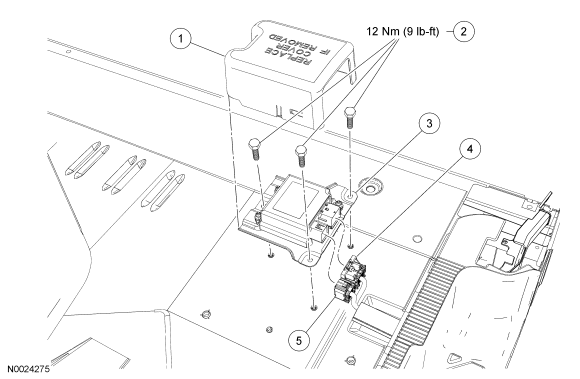 1

REPLACE
COVER
IF REMOVED

12 Nm (9 lb-ft)

2

3

4

5

N0024275