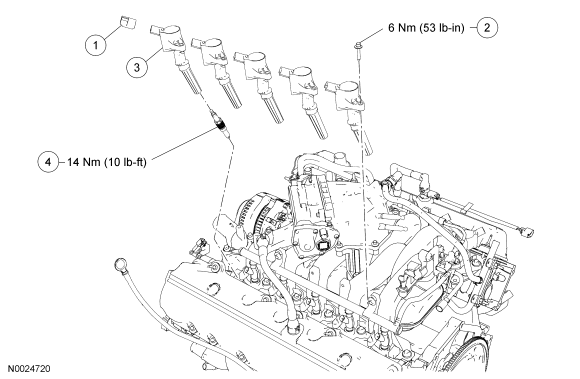 1

3

6 Nm (53 lb-in)

2

4

14 Nm (10 lb-ft)

N0024720