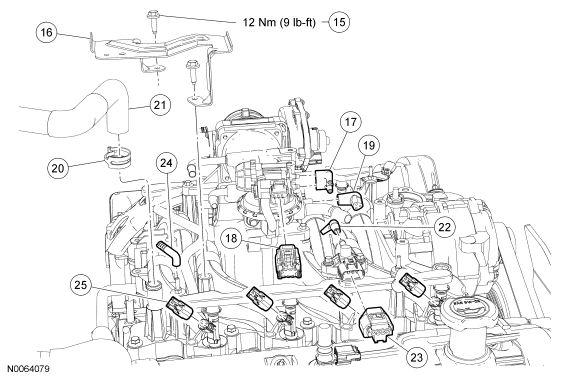 12 Nm (9 lb-ft)
15
16
21
17
19
20
24
22
18
25
23
N0064079