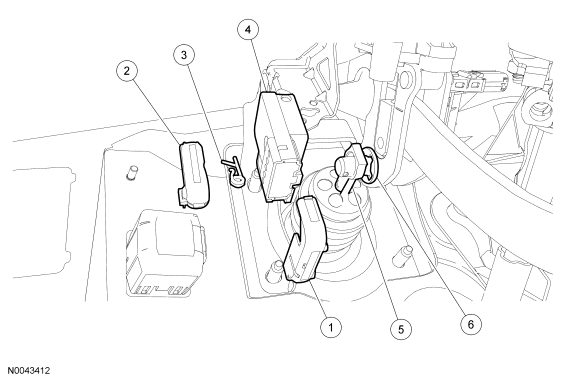 4
3
2
1
5
6
N0043412