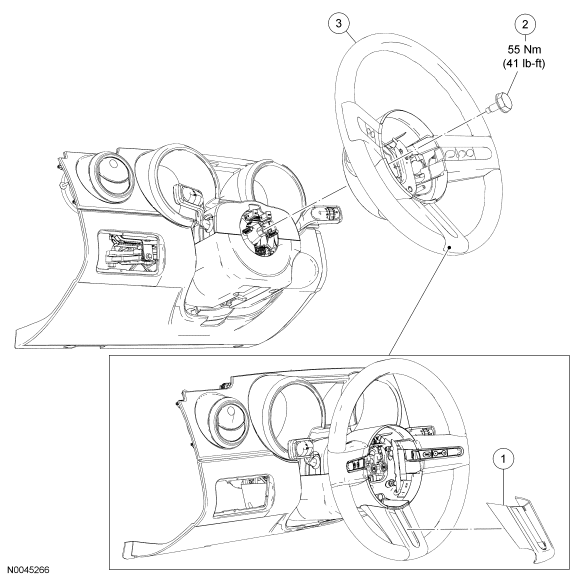 3

2
55 Nm
(41 lb-ft)

1

N0045266