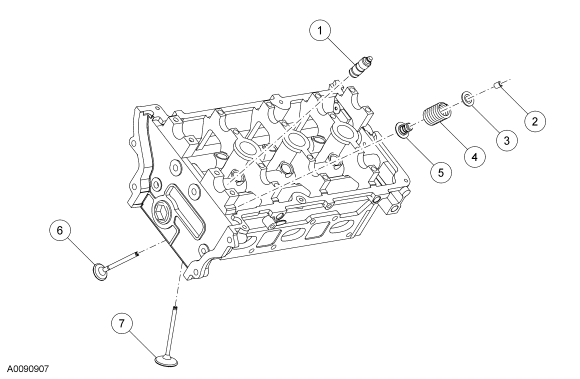 1
2
3
4
5
6
7
A0090907