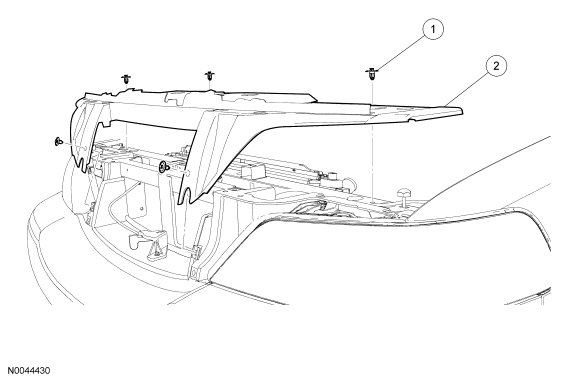 1
2
N0044430