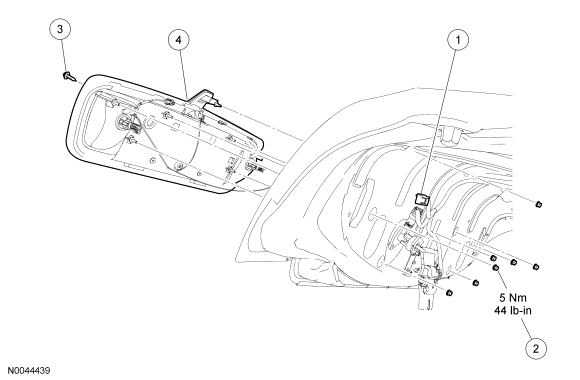 3
4
1
5 Nm
44 lb-in
2
N0044439