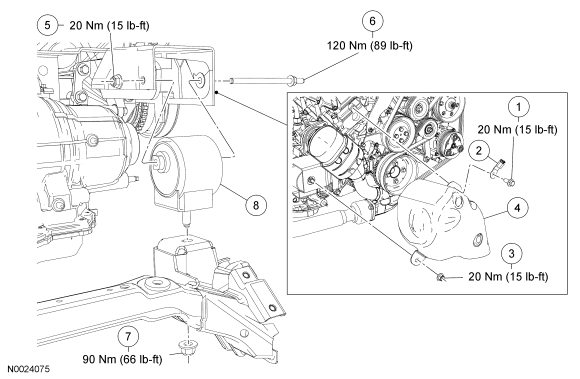 5 20 Nm (15 lb-ft)

6
120 Nm (89 lb-ft)

1
20 Nm (15 lb-ft)

2

4

8

3
20 Nm (15 lb-ft)

7
90 Nm (66 lb-ft)

N0024075