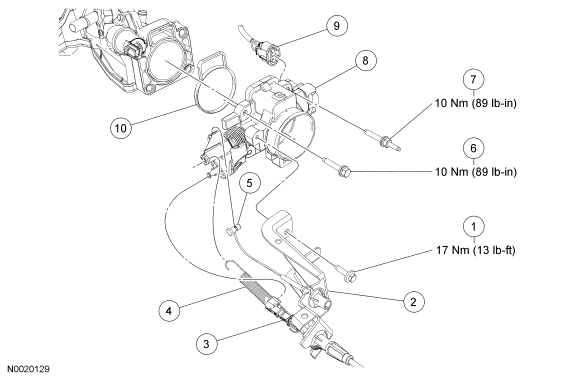 9

8

7

10 Nm (89 lb-in)

10

6

10 Nm (89 lb-in)

5

1

17 Nm (13 lb-ft)

2

4

3

N0020129