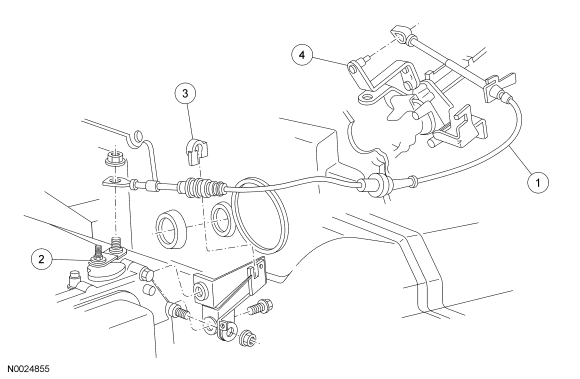 4
3
1
2
N0024855