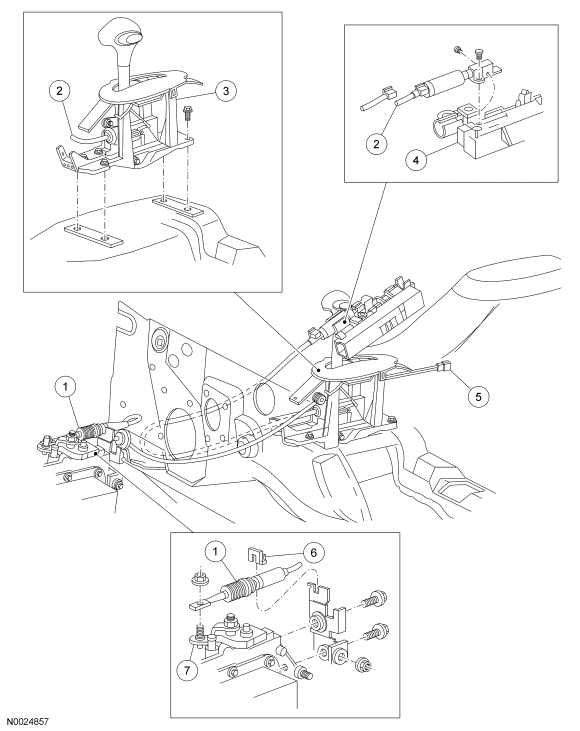 2
3
2
4
1
5
1
6
7
N0024857