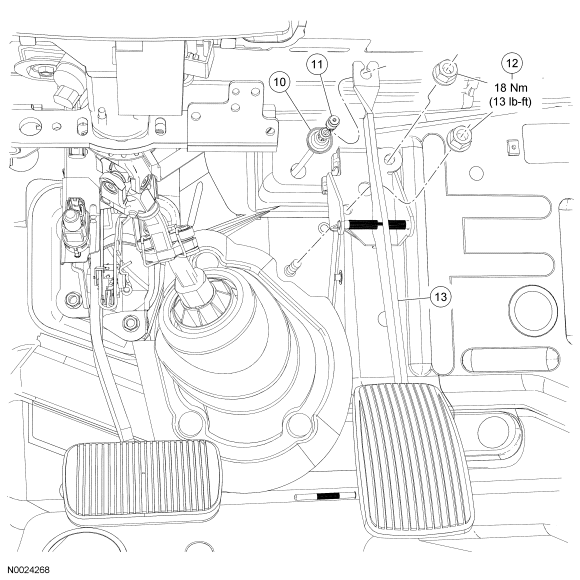 10

11

12

18 Nm
(13 lb-ft)

13

N0024268