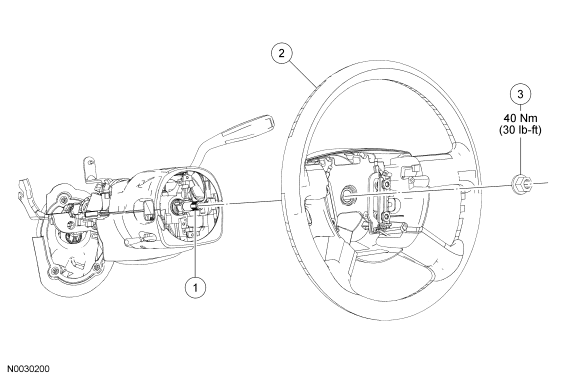 2

3
40 Nm
(30 lb-ft)

1

N0030200