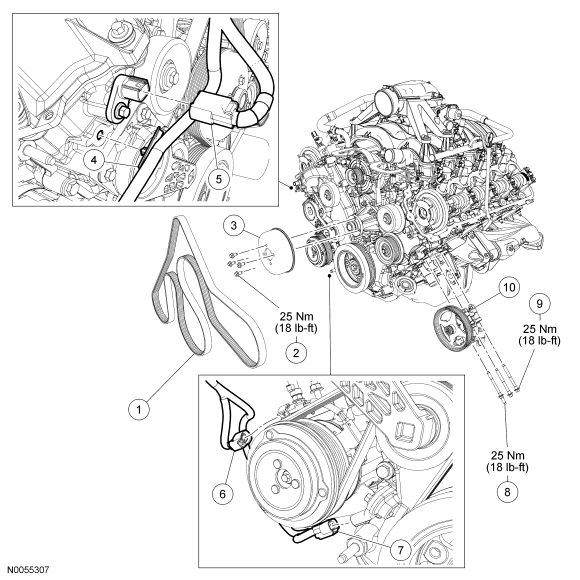 4
5
3
25 Nm
(18 lb-ft)
2
1
10
9
25 Nm
(18 lb-ft)
6
7
25 Nm
(18 lb-ft)
8
N0055307