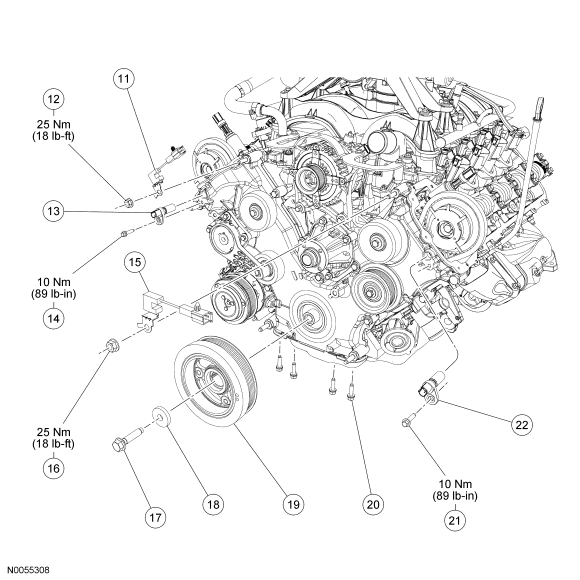 11

12
25 Nm
(18 lb-ft)

13

10 Nm
(89 lb-in)
14

15

25 Nm
(18 lb-ft)
16

17

18

19

20

22

10 Nm
(89 lb-in)
21

N0055308