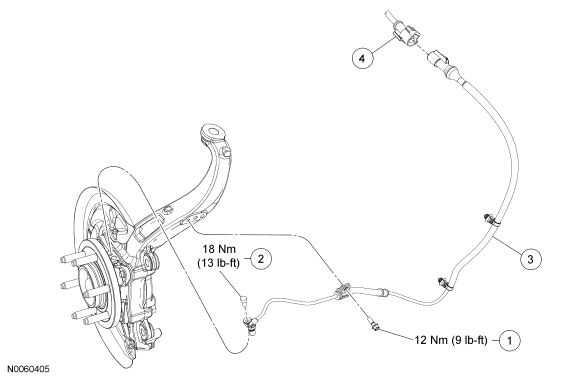 4

18 Nm (13 lb-ft) 2

3

12 Nm (9 lb-ft) 1

N0060405