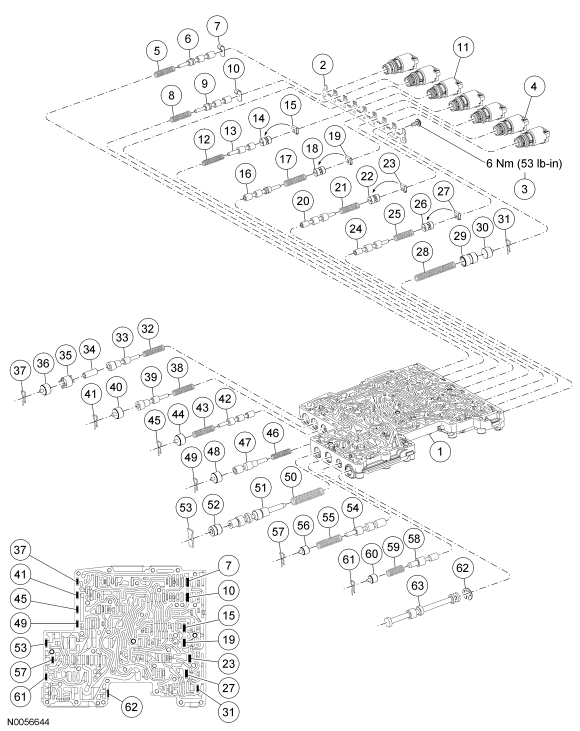 5
6
7
2
11
4
8
9
10
12
13
14
15
16
17
18
19
6 Nm (53 lb-in)
3
20
21
22
23
24
25
26
27
28
29
30
31
37
36
35
34
33
32
41
40
39
38
45
44
43
42
49
48
47
46
1
53
52
51
50
57
56
55
54
61
60
59
58
63
62
37
41
45
49
53
57
61
62
7
10
15
19
23
27
31
N0056644