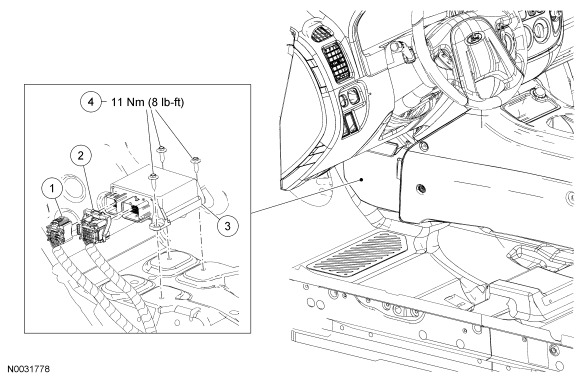 4 11 Nm (8 lb-ft)

2

1

3

N0031778