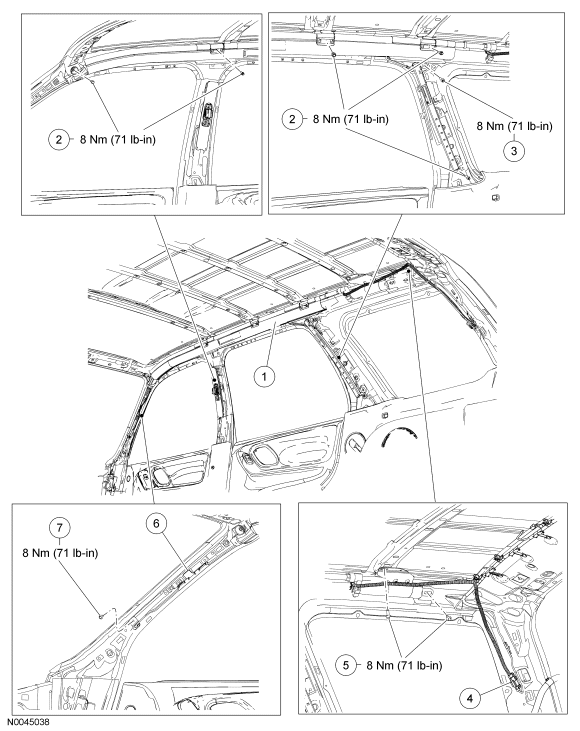 2 8 Nm (71 lb-in)

2 8 Nm (71 lb-in)

8 Nm (71 lb-in)
3

1

7
8 Nm (71 lb-in)

6

5 8 Nm (71 lb-in)

4

N0045038