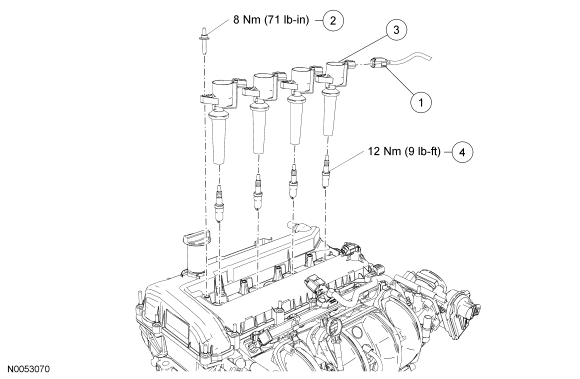 8 Nm (71 lb-in)
2
3
1
12 Nm (9 lb-ft)
4
N0053070