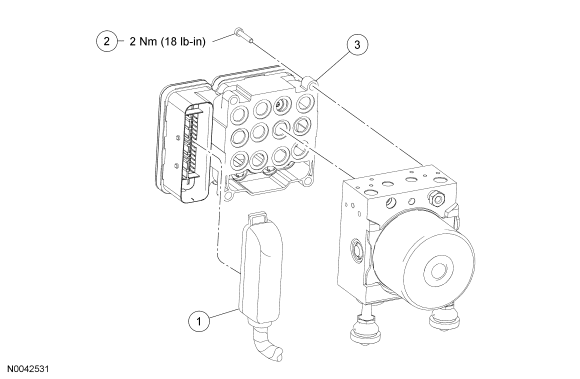 2 2 Nm (18 lb-in)

3

1

N0042531