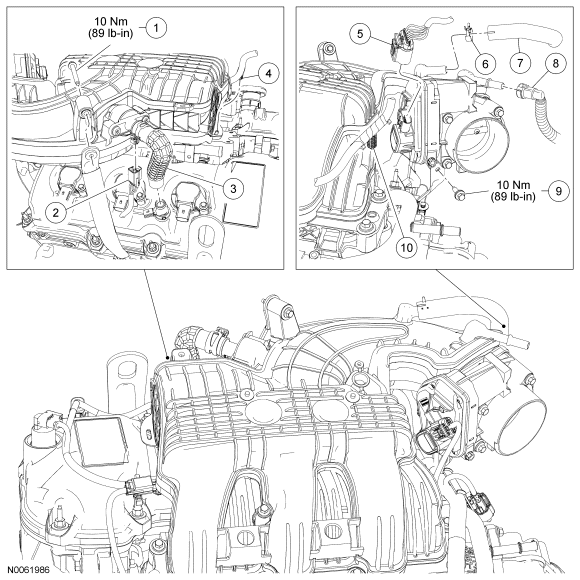 10 Nm
(89 lb-in)
1
4
3
2
5
6
7
8
10 Nm
(89 lb-in)
9
10
N0061986