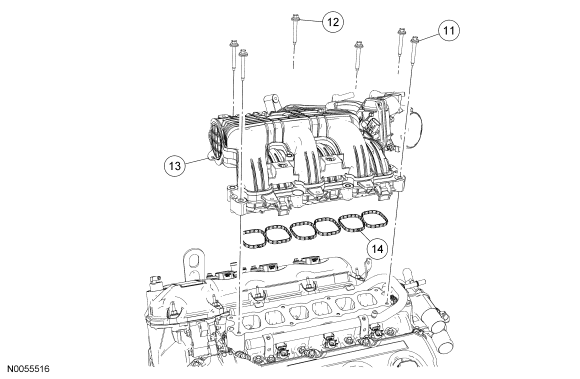 12
11
13
14
N0055516