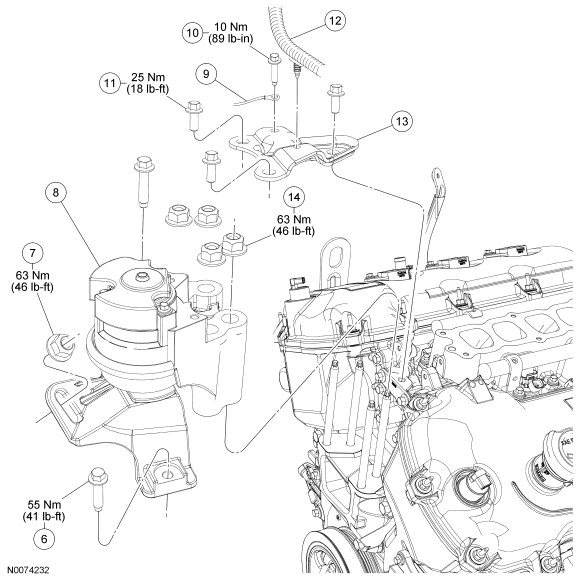 10
10 Nm
(89 lb-in)

12

11
25 Nm
(18 lb-ft)

9

13

8

14
63 Nm
(46 lb-ft)

7
63 Nm
(46 lb-ft)

55 Nm
(41 lb-ft)
6

N0074232